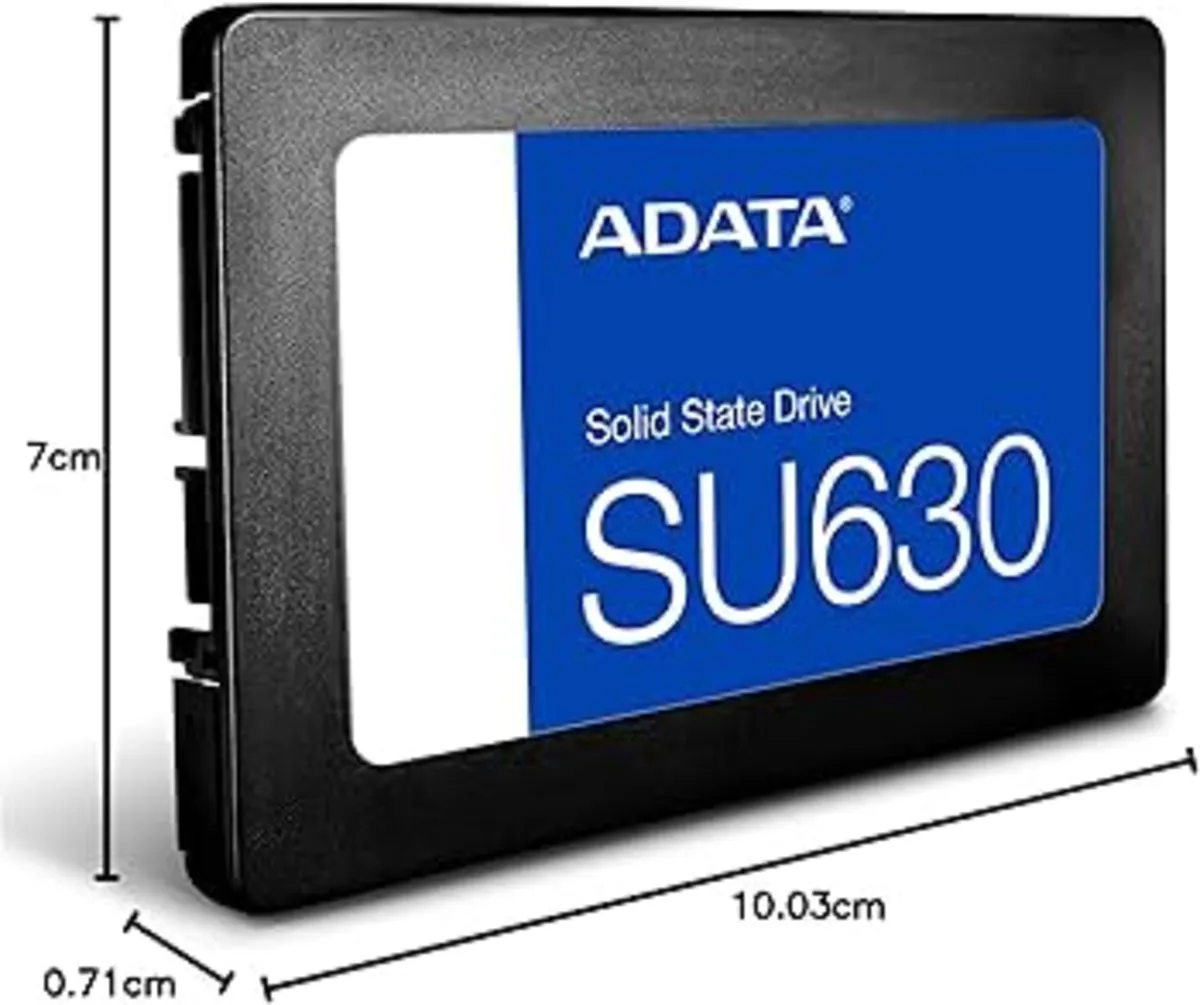 7cm

ADATA®

Solid State Drive

SU630

10.03cm

0.71cm